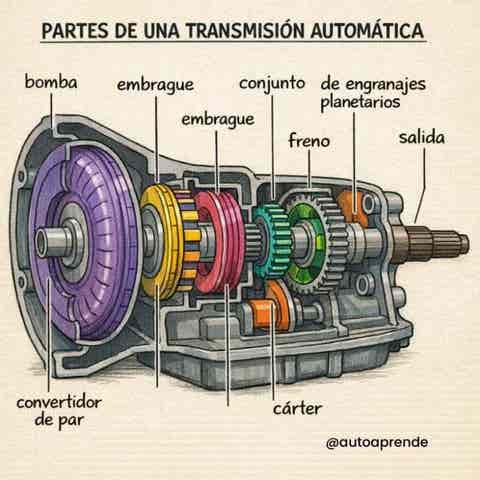 PARTES DE UNA TRANSMISIÓN AUTOMÁTICA

bomba

embrague

conjunto

de engranajes planetarios

embrague

freno

salida

convertidor de par

cárter

@autoaprende