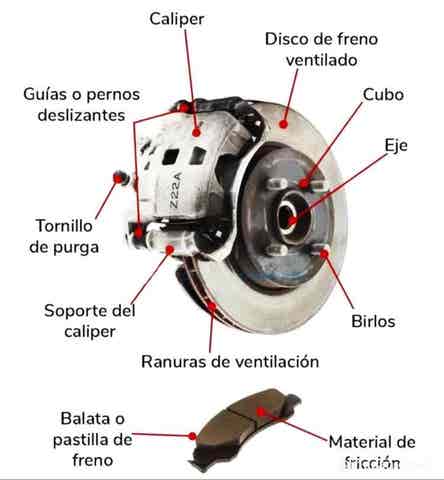 Caliper

Disco de freno ventilado

Guías o pernos deslizantes

Cubo

Eje

Z22A

Tornillo de purga

Soporte del caliper

Birlos

Ranuras de ventilación

Balata o pastilla de freno

Material de fricción