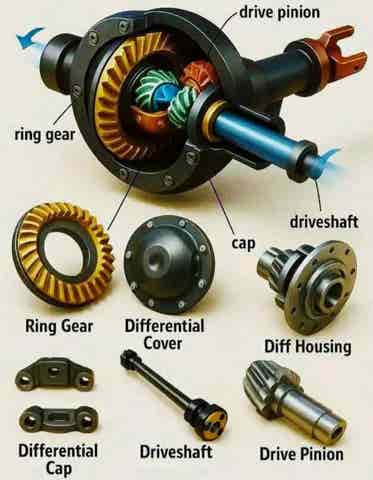 drive pinion

ring gear

driveshaft

cap

Ring Gear

Differential Cover

Diff Housing

Differential Cap

Driveshaft

Drive Pinion