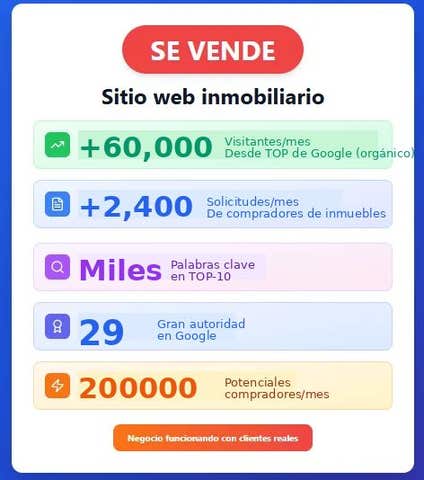 SE VENDE

Sitio web inmobiliario

+60,000 Visitantes/mes
Desde TOP de Google (orgánico)

+2,400 Solicitudes/mes
De compradores de inmuebles

Miles Palabras clave
en TOP-10

29 Gran autoridad
en Google

200000 Potenciales
compradores/mes

Negocio funcionando con clientes reales