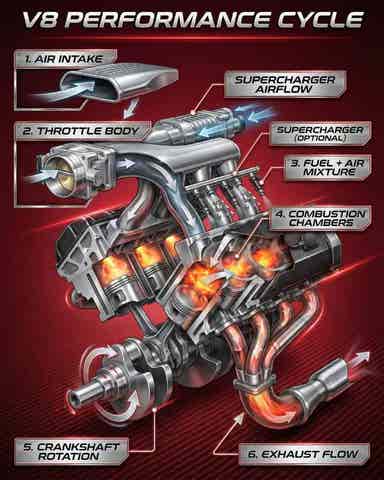 V8 PERFORMANCE CYCLE

1. AIR INTAKE

SUPERCHARGER AIRFLOW

2. THROTTLE BODY

SUPERCHARGER (OPTIONAL)

3. FUEL + AIR MIXTURE

4. COMBUSTION CHAMBERS

5. CRANKSHAFT ROTATION

6. EXHAUST FLOW