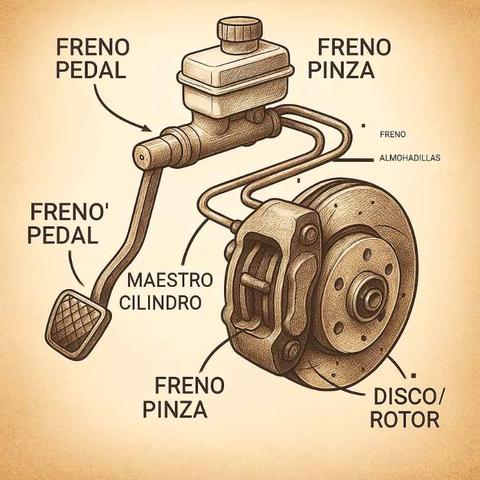 FRENO PEDAL

FRENO PINZA

FRENO

ALMOHADILLAS

FRENO' PEDAL

MAESTRO CILINDRO

FRENO PINZA

DISCO/ ROTOR