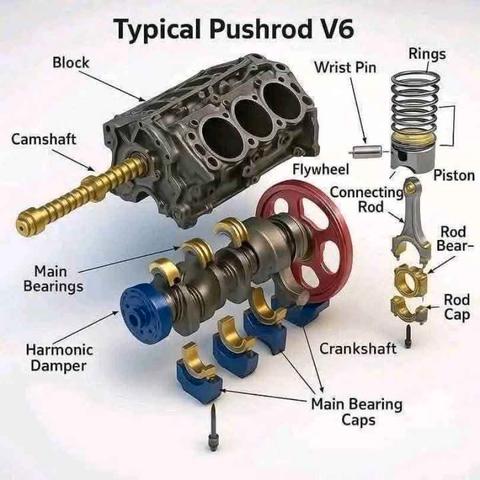 Typical Pushrod V6

Block

Wrist Pin

Rings

Camshaft

Flywheel

Piston

Connecting Rod

Rod Bear-

Main Bearings

Rod Cap

Harmonic Damper

Crankshaft

Main Bearing Caps