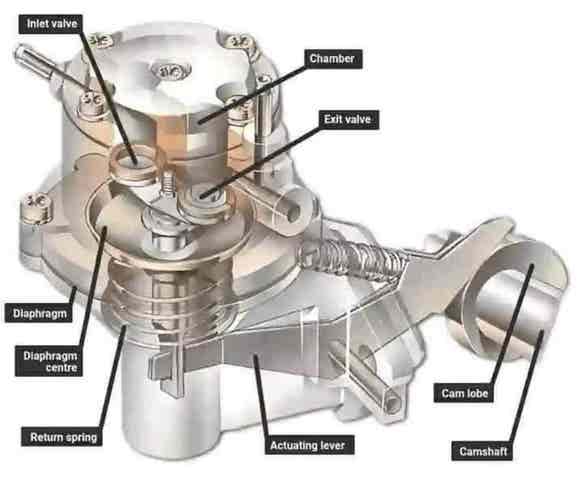 Inlet valve

Chamber

Exit valve

Diaphragm

Diaphragm centre

Return spring

Actuating lever

Cam lobe

Camshaft