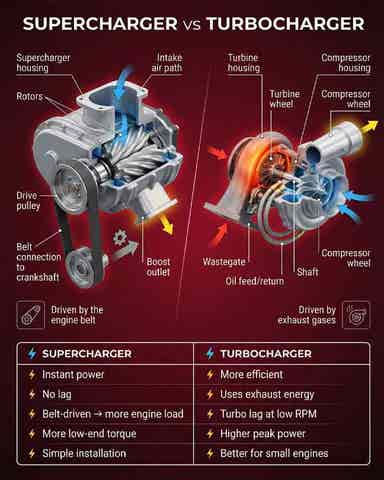 SUPERCHARGER vs TURBOCHARGER

Supercharger housing

Intake air path

Rotors

Drive pulley

Belt connection to crankshaft

Boost outlet

Turbine housing

Compressor housing

Turbine wheel

Compressor wheel

Wastegate

Oil feed/return

Shaft

Compressor wheel

Driven by the engine belt

Driven by exhaust gases

| SUPERCHARGER | TURBOCHARGER |
|---|---|
| Instant power | More efficient |
| No lag | Uses exhaust energy |
| Belt-driven → more engine load | Turbo lag at low RPM |
| More low-end torque | Higher peak power |
| Simple installation | Better for small engines |