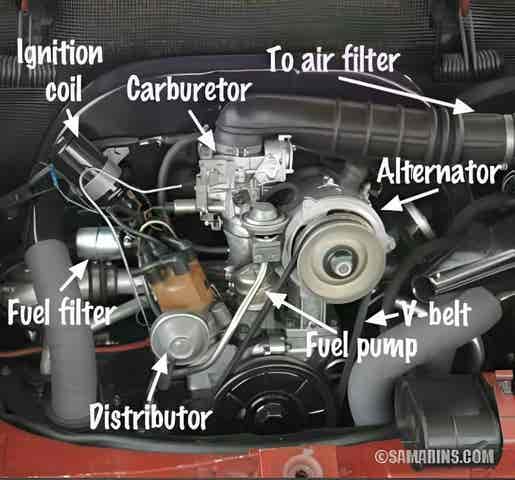 Ignition coil

Carburetor

To air filter

Alternator

Fuel filter

V-belt

Fuel pump

Distributor

©SAMARINS.COM