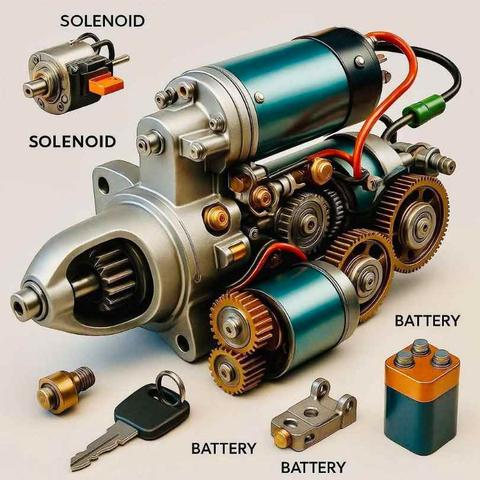 SOLENOID

SOLENOID

BATTERY

BATTERY

BATTERY