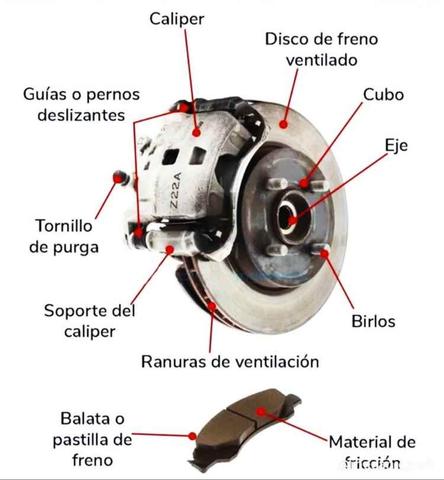 Caliper

Disco de freno ventilado

Guías o pernos deslizantes

Cubo

Eje

Z22A

Tornillo de purga

Soporte del caliper

Birlos

Ranuras de ventilación

Balata o pastilla de freno

Material de fricción