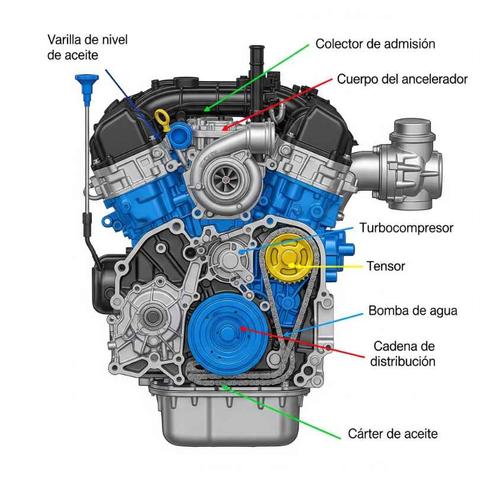 Varilla de nivel de aceite

Colector de admisión

Cuerpo del ancelerador

Turbocompresor

Tensor

Bomba de agua

Cadena de distribución

Cárter de aceite