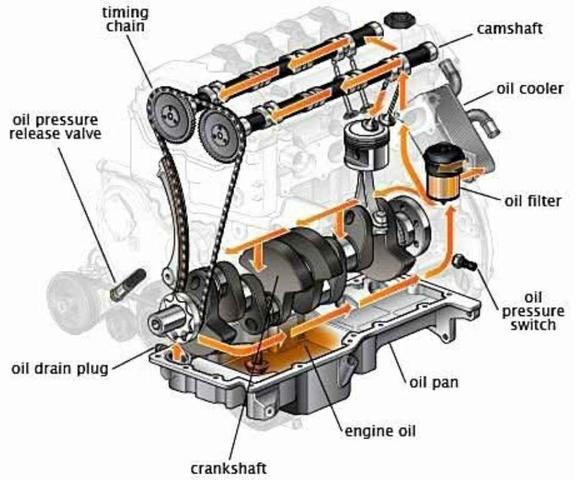 timing chain

camshaft

oil cooler

oil pressure release valve

oil filter

oil pressure switch

oil drain plug

oil pan

engine oil

crankshaft