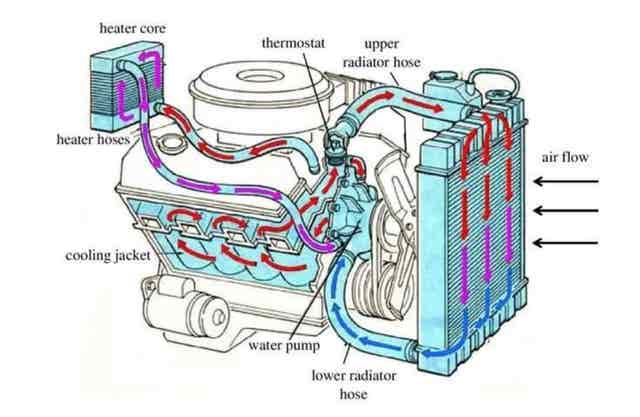 heater core

thermostat

upper radiator hose

heater hoses

air flow

cooling jacket

water pump

lower radiator hose